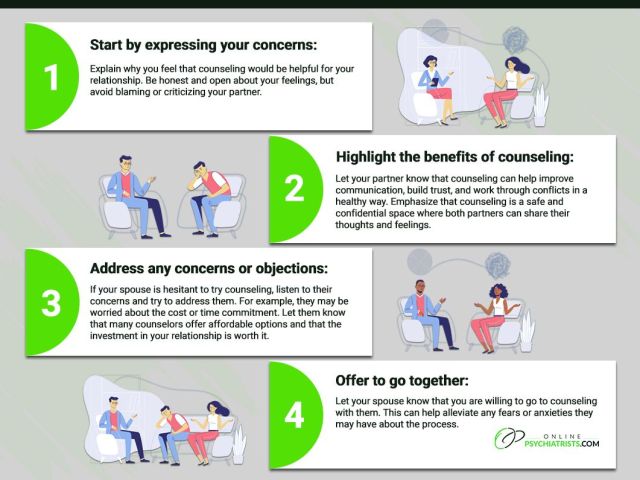 1

Start by expressing your concerns:

Explain why you feel that counseling would be helpful for your relationship. Be honest and open about your feelings, but avoid blaming or criticizing your partner.

2

Highlight the benefits of counseling:

Let your partner know that counseling can help improve communication, build trust, and work through conflicts in a healthy way. Emphasize that counseling is a safe and confidential space where both partners can share their thoughts and feelings.

3

Address any concerns or objections:

If your spouse is hesitant to try counseling, listen to their concerns and try to address them. For example, they may be worried about the cost or time commitment. Let them know that many counselors offer affordable options and that the investment in your relationship is worth it.

4

Offer to go together:

Let your spouse know that you are willing to go to counseling with them. This can help alleviate any fears or anxieties they may have about the process.

ONLINE PSYCHIATRISTS.COM